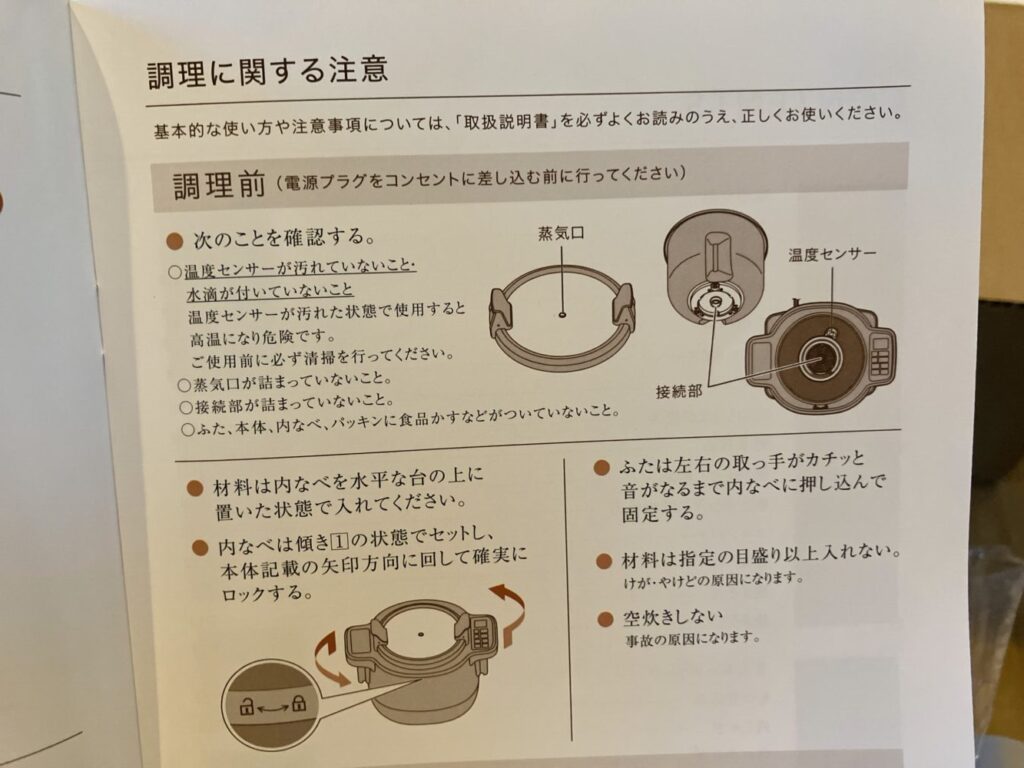 調理に関する注意

基本的な使い方や注意事項については、「取扱説明書」を必ずよくお読みのうえ、正しくお使いください。

調理前（電源プラグをコンセントに差し込む前に行ってください）

● 次のことを確認する。

○温度センサーが汚れていないこと・水滴が付いていないこと
温度センサーが汚れた状態で使用すると高温になり危険です。
ご使用前に必ず清掃を行ってください。
○蒸気口が詰まっていないこと。
○接続部が詰まっていないこと。
○ふた、本体、内なべ、パッキンに食品かすなどがついていないこと。

蒸気口

温度センサー

接続部

● 材料は内なべを水平な台の上に置いた状態で入れてください。

● 内なべは傾き①の状態でセットし、本体記載の矢印方向に回して確実にロックする。

● ふたは左右の取っ手がカチッと音がなるまで内なべに押し込んで固定する。

● 材料は指定の目盛り以上入れない。
けが・やけどの原因になります。

● 空炊きしない
事故の原因になります。